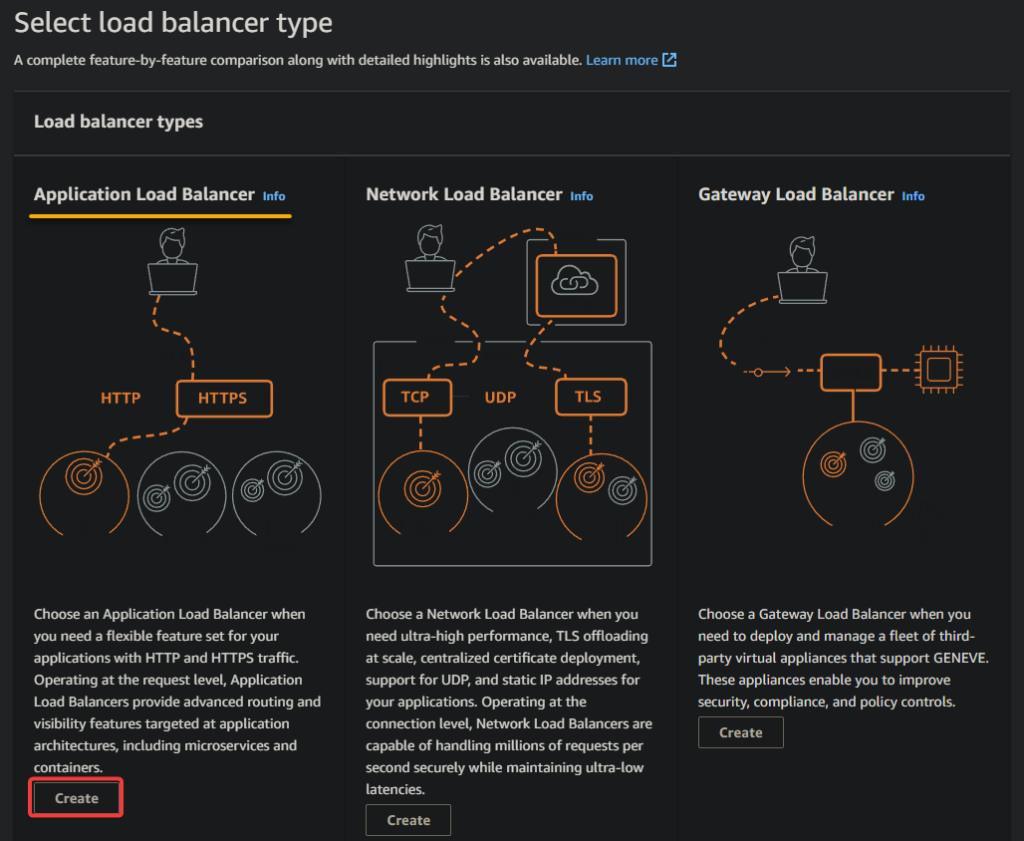 Select load balancer type

A complete feature-by-feature comparison along with detailed highlights is also available. Learn more

Load balancer types

Application Load Balancer Info

HTTP HTTPS

Choose an Application Load Balancer when you need a flexible feature set for your applications with HTTP and HTTPS traffic. Operating at the request level, Application Load Balancers provide advanced routing and visibility features targeted at application architectures, including microservices and containers.

Create

Network Load Balancer Info

TCP UDP TLS

Choose a Network Load Balancer when you need ultra-high performance, TLS offloading at scale, centralized certificate deployment, support for UDP, and static IP addresses for your applications. Operating at the connection level, Network Load Balancers are capable of handling millions of requests per second securely while maintaining ultra-low latencies.

Create

Gateway Load Balancer Info

Choose a Gateway Load Balancer when you need to deploy and manage a fleet of third-party virtual appliances that support GENEVE. These appliances enable you to improve security, compliance, and policy controls.

Create