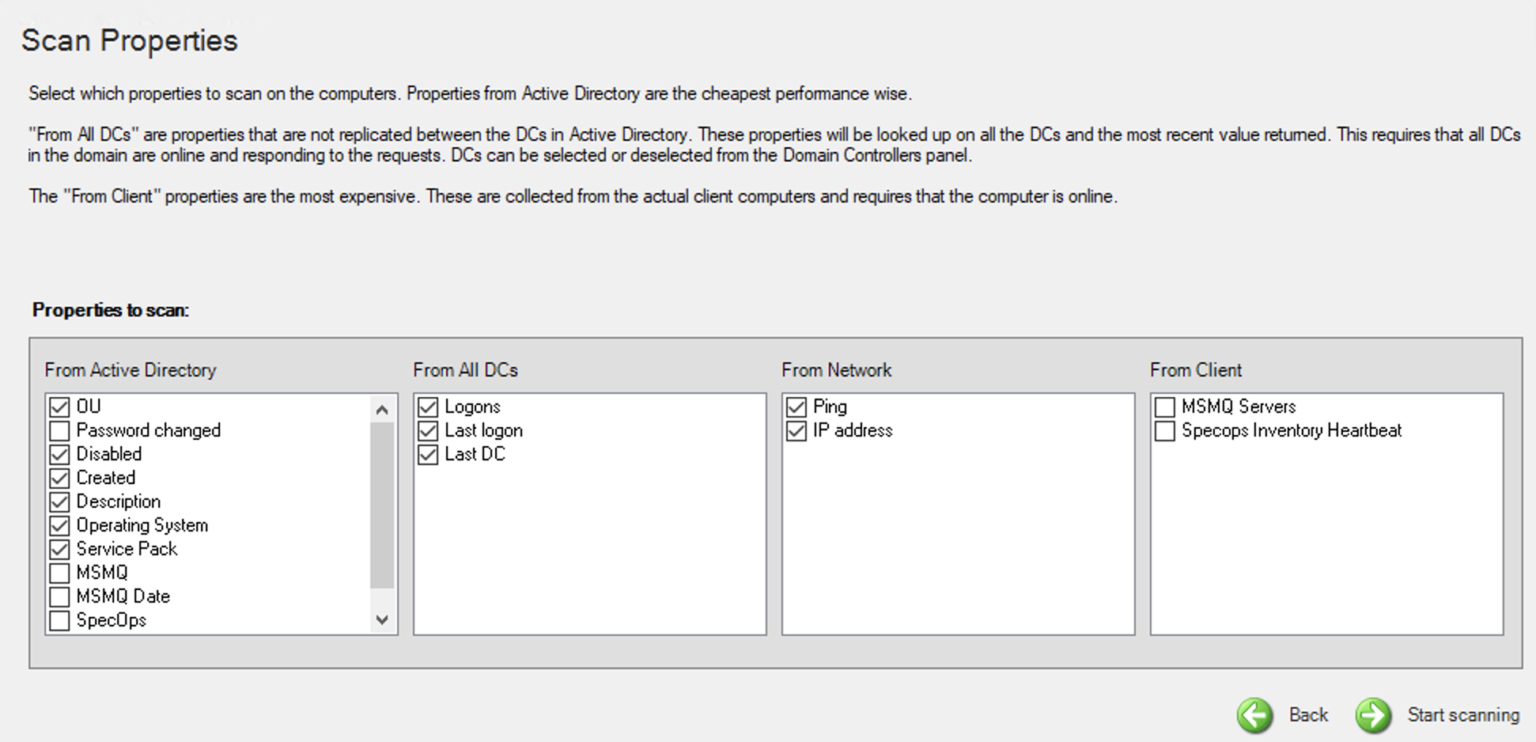 Scan Properties

Select which properties to scan on the computers. Properties from Active Directory are the cheapest performance wise.

"From All DCs" are properties that are not replicated between the DCs in Active Directory. These properties will be looked up on all the DCs and the most recent value returned. This requires that all DCs in the domain are online and responding to the requests. DCs can be selected or deselected from the Domain Controllers panel.

The "From Client" properties are the most expensive. These are collected from the actual client computers and requires that the computer is online.

Properties to scan:

From Active Directory
OU
Password changed
Disabled
Created
Description
Operating System
Service Pack
MSMQ
MSMQ Date
SpecOps

From All DCs
Logons
Last logon
Last DC

From Network
Ping
IP address

From Client
MSMQ Servers
Specops Inventory Heartbeat

Back
Start scanning